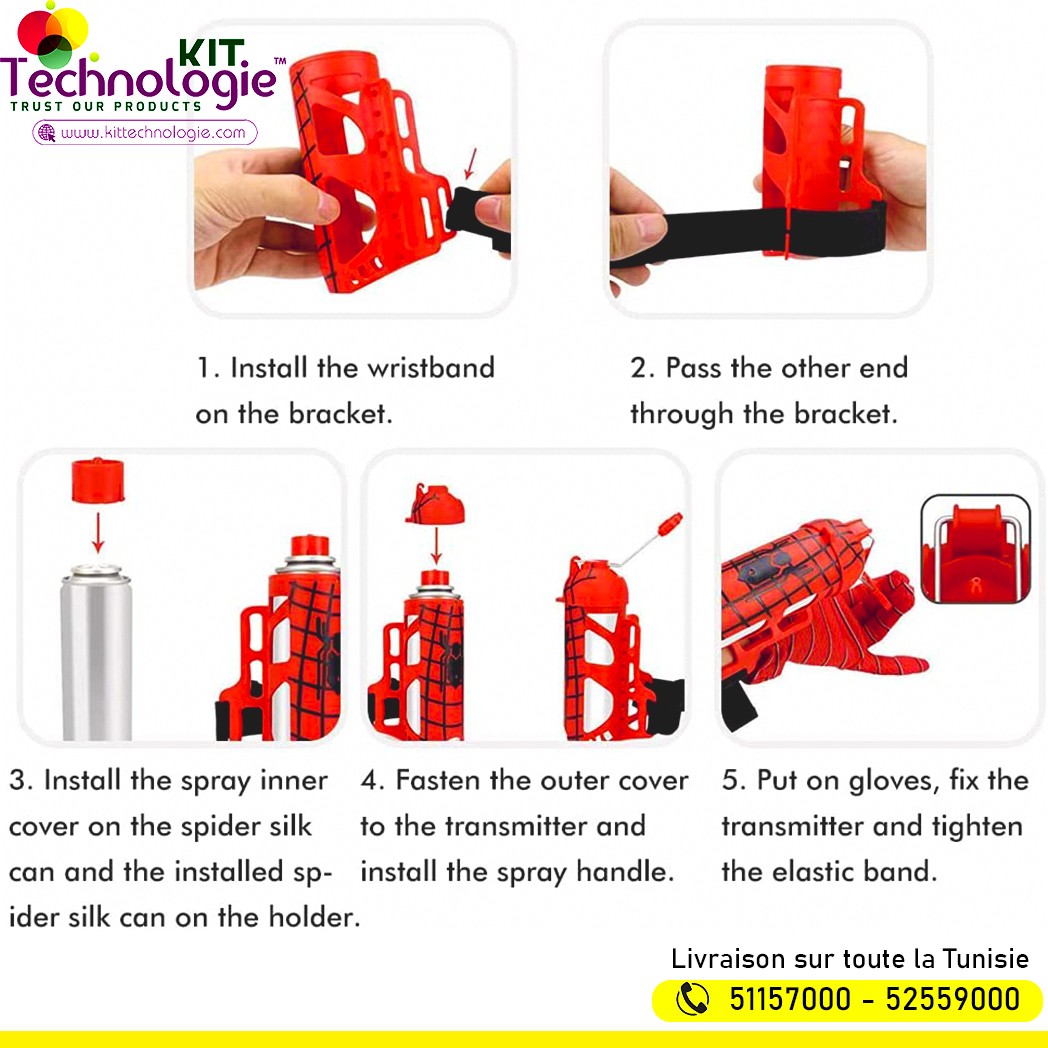 KIT Technologie™
TRUST OUR PRODUCTS
www.kittechnologie.com

1. Install the wristband on the bracket.

2. Pass the other end through the bracket.

3. Install the spray inner cover on the spider silk can and the installed spider silk can on the holder.

4. Fasten the outer cover to the transmitter and install the spray handle.

5. Put on gloves, fix the transmitter and tighten the elastic band.

Livraison sur toute la Tunisie
51157000 - 52559000