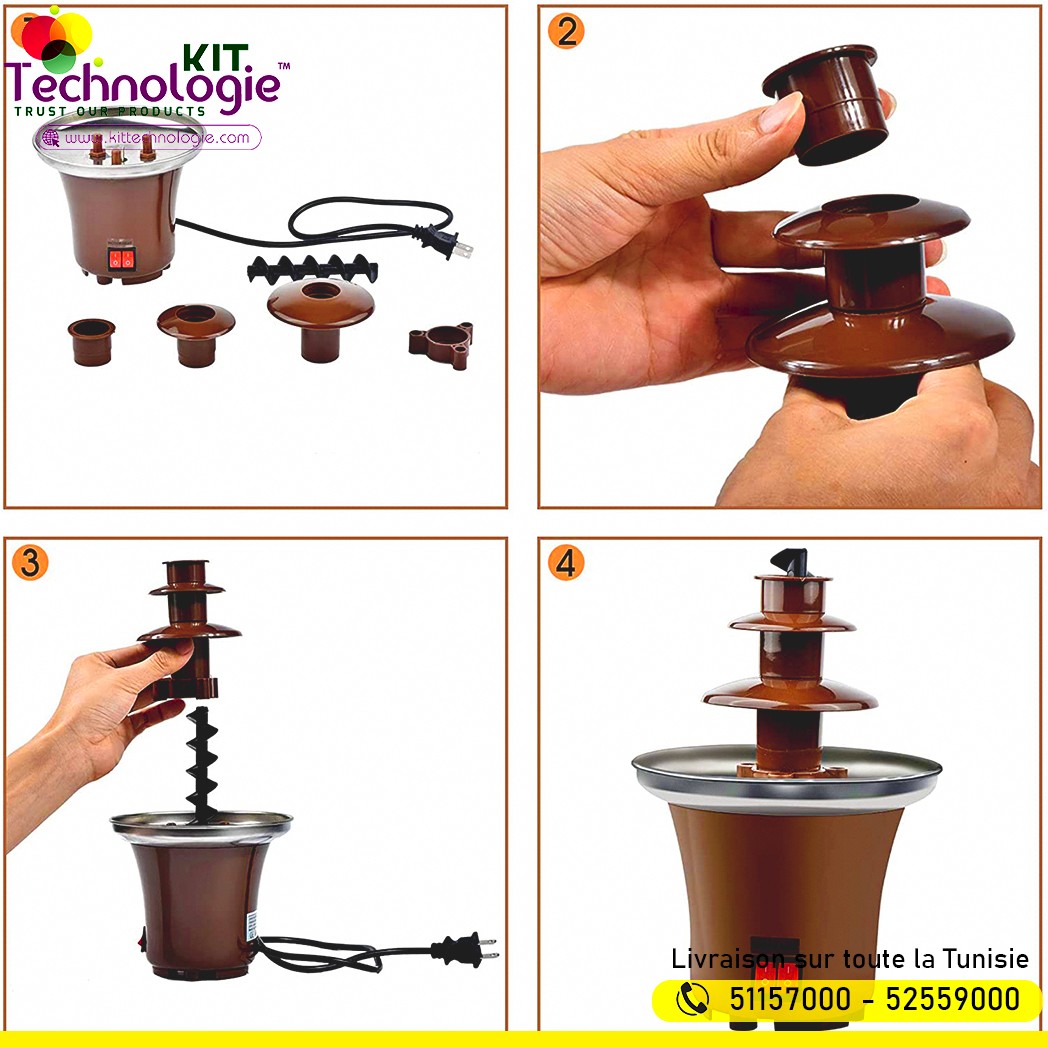 KIT
Technologie™
TRUST OUR PRODUCTS
www.kittechnologie.com

2

3

4

Livraison sur toute la Tunisie
51157000 - 52559000