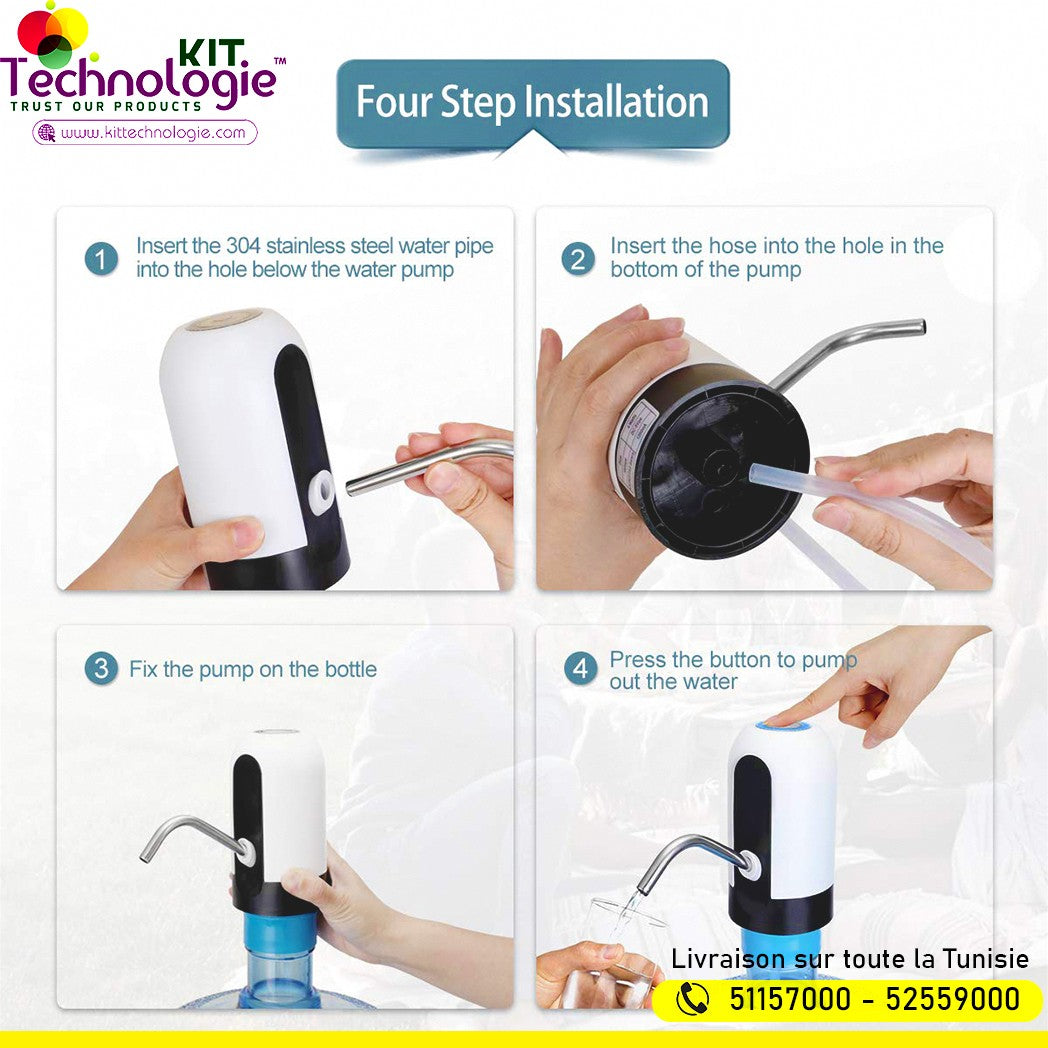 KIT
Technologie™
TRUST OUR PRODUCTS
www.kittechnologie.com

Four Step Installation

1 Insert the 304 stainless steel water pipe into the hole below the water pump

2 Insert the hose into the hole in the bottom of the pump

3 Fix the pump on the bottle

4 Press the button to pump out the water

Livraison sur toute la Tunisie
51157000 - 52559000